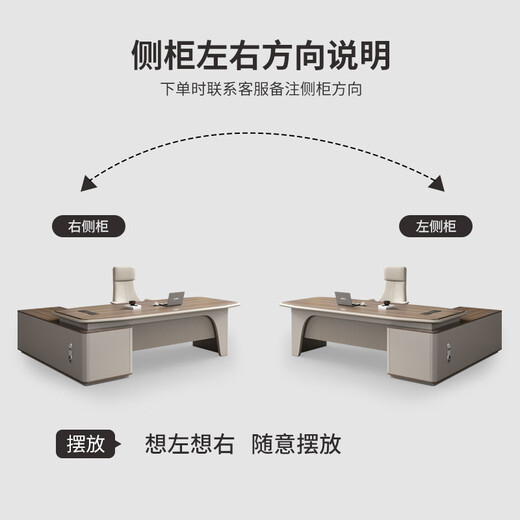 侧柜左右方向说明
下单时联系客服备注侧柜方向

右侧柜

左侧柜

摆放 想左想右 随意摆放