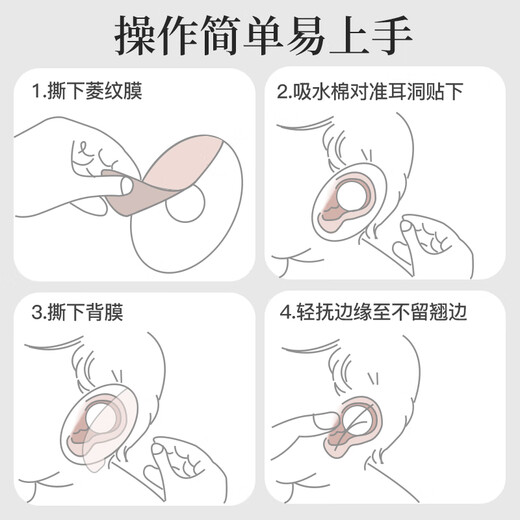 操作简单易上手

1.撕下菱纹膜

2.吸水棉对准耳洞贴下

3.撕下背膜

4.轻抚边缘至不留翘边