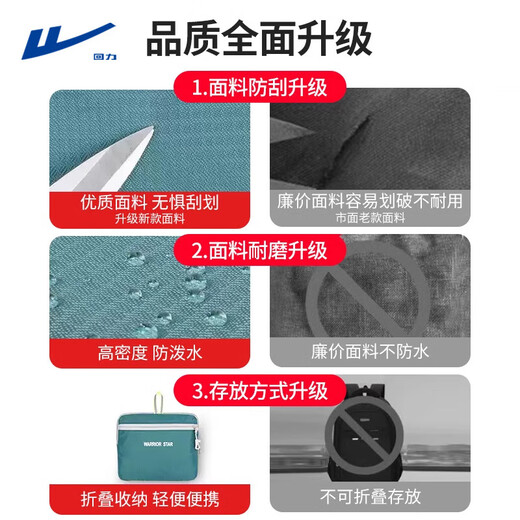 回力

品质全面升级

1.面料防刮升级

优质面料 无惧刮划
升级新款面料

廉价面料容易划破不耐用
市面老款面料

2.面料耐磨升级

高密度 防泼水

廉价面料不防水

3.存放方式升级

WARRIOR STAR

折叠收纳 轻便便携

不可折叠存放