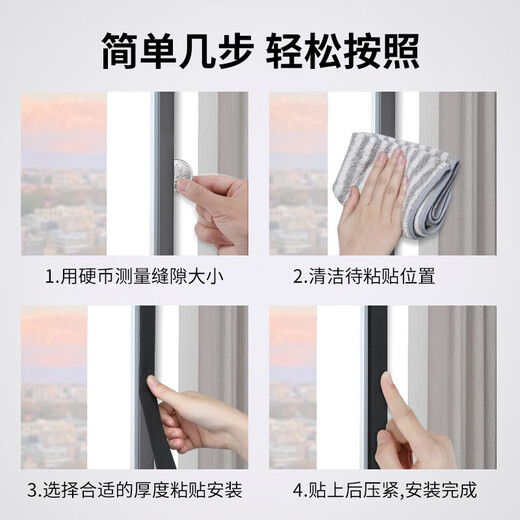 简单几步 轻松按照

1.用硬币测量缝隙大小

2.清洁待粘贴位置

3.选择合适的厚度粘贴安装

4.贴上后压紧,安装完成