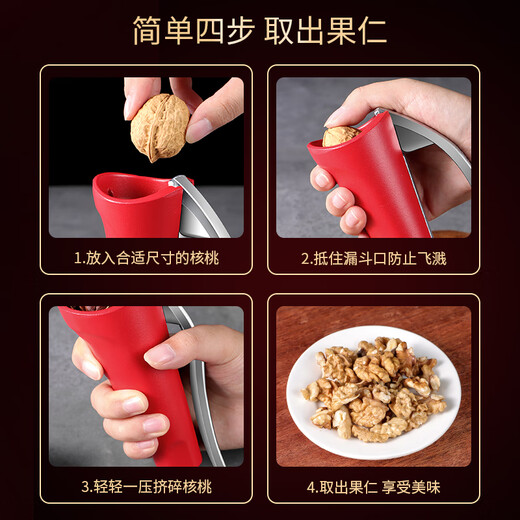 简单四步 取出果仁

1.放入合适尺寸的核桃

2.抵住漏斗口防止飞溅

3.轻轻一压挤碎核桃

4.取出果仁 享受美味