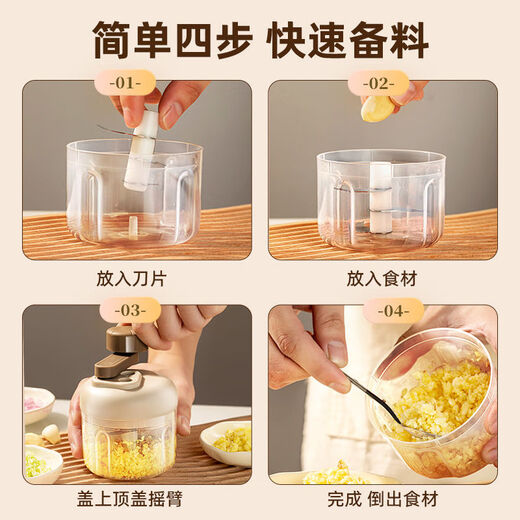 简单四步 快速备料

-01-

放入刀片

-02-

放入食材

-03-

盖上顶盖摇臂

-04-

完成 倒出食材