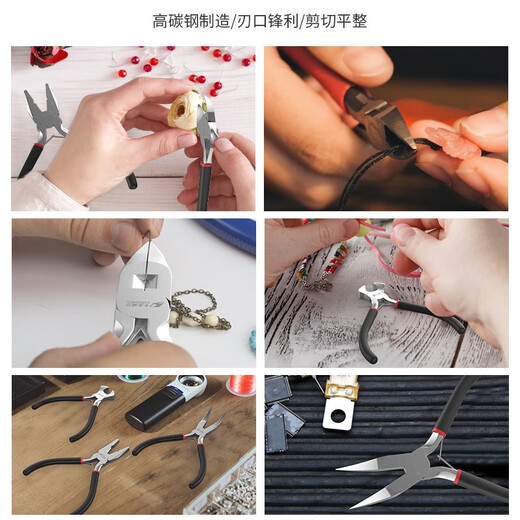 高碳钢制造/刃口锋利/剪切平整