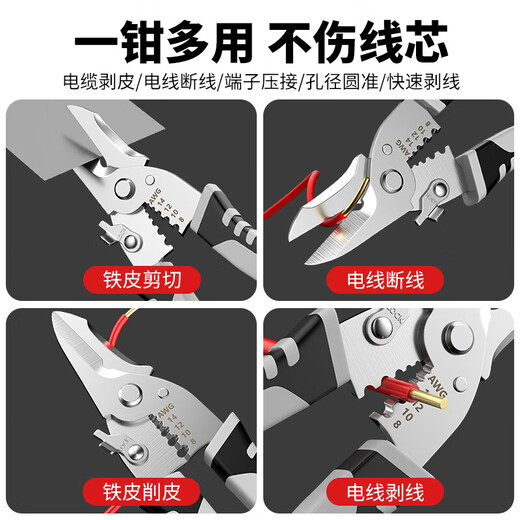 一钳多用 不伤线芯

电缆剥皮/电线断线/端子压接/孔径圆准/快速剥线

AWG 14 12 10 8

铁皮剪切

AWG 14 12 10 8

电线断线

AWG 14 12 10 8

铁皮削皮

LOCK

AWG 12 10 8

电线剥线