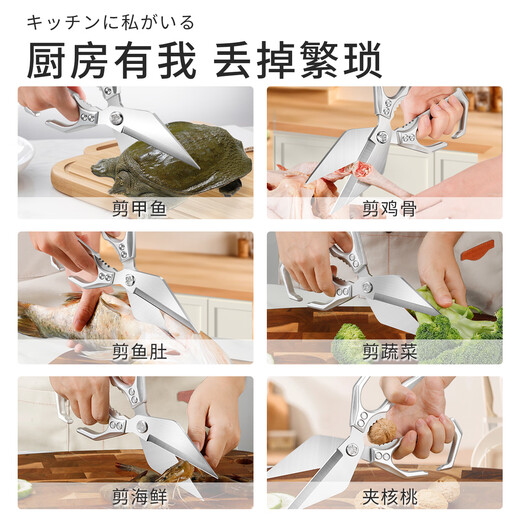 キッチンに私がいる

厨房有我 丢掉繁琐

剪甲鱼

剪鸡骨

剪鱼肚

剪蔬菜

剪海鲜

夹核桃