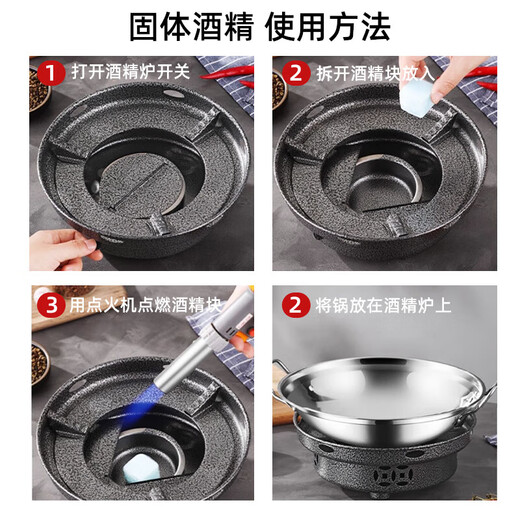 固体酒精 使用方法

1 打开酒精炉开关

2 拆开酒精块放入

3 用点火机点燃酒精块

2 将锅放在酒精炉上