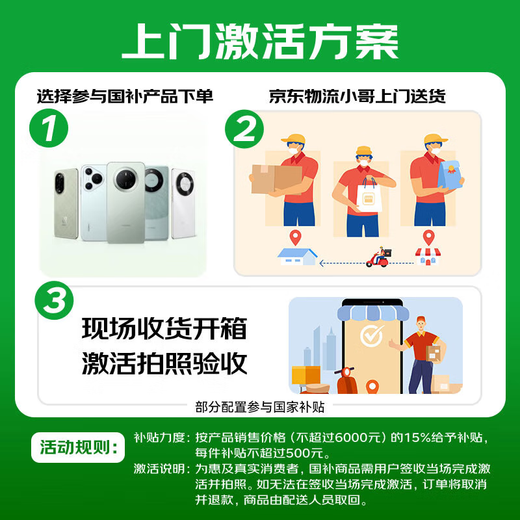 上门激活方案

选择参与国补产品下单

1

京东物流小哥上门送货

2

3

现场收货开箱
激活拍照验收

部分配置参与国家补贴

活动规则：

补贴力度：按产品销售价格（不超过6000元）的15%给予补贴，每件补贴不超过500元。

激活说明：为惠及真实消费者，国补商品需用户签收当场完成激活并拍照。如无法在签收当场完成激活，订单将取消并退款，商品由配送人员取回。