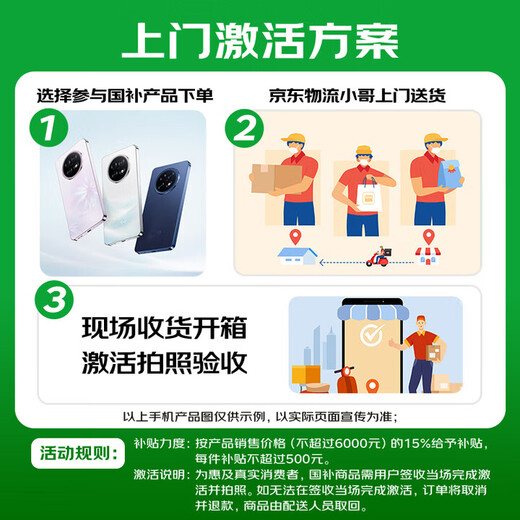 上门激活方案

选择参与国补产品下单

1

京东物流小哥上门送货

2

3

现场收货开箱
激活拍照验收

以上手机产品图仅供示例，以实际页面宣传为准；

活动规则：

补贴力度：按产品销售价格（不超过6000元）的15%给予补贴，每件补贴不超过500元。

激活说明：为惠及真实消费者，国补商品需用户签收当场完成激活并拍照。如无法在签收当场完成激活，订单将取消并退款，商品由配送人员取回。