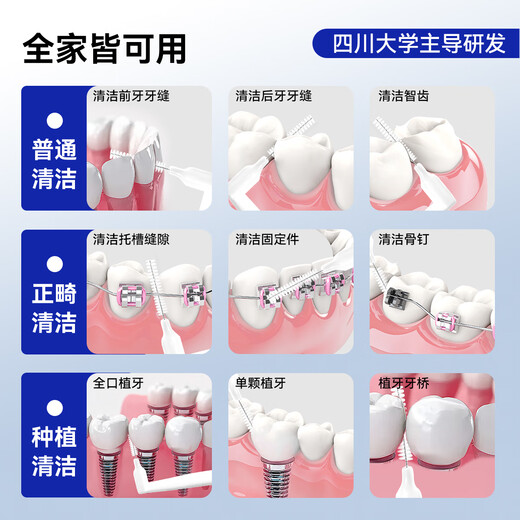 全家皆可用

四川大学主导研发

普通清洁

清洁前牙牙缝

清洁后牙牙缝

清洁智齿

正畸清洁

清洁托槽缝隙

清洁固定件

清洁骨钉

种植清洁

全口植牙

单颗植牙

植牙牙桥