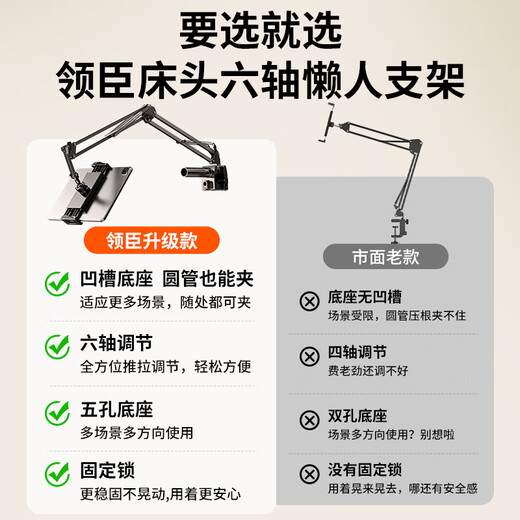 要选就选
领臣床头六轴懒人支架

领臣升级款

凹槽底座 圆管也能夹
适应更多场景，随处都可夹

六轴调节
全方位推拉调节，轻松方便

五孔底座
多场景多方向使用

固定锁
更稳固不晃动,用着更安心

市面老款

底座无凹槽
场景受限，圆管压根夹不住

四轴调节
费老劲还调不好

双孔底座
场景多方向使用？别想啦

没有固定锁
用着晃来晃去，哪还有安全感