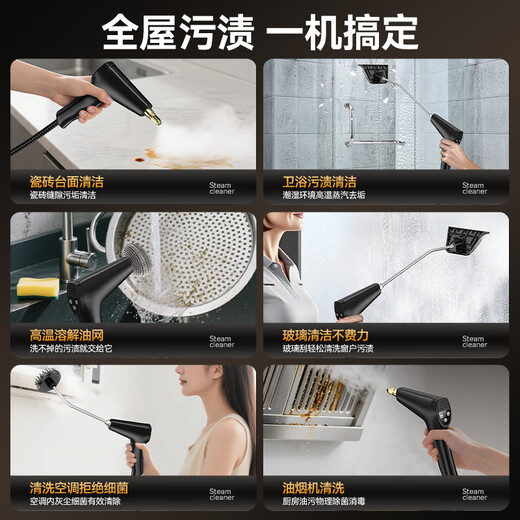 全屋污渍 一机搞定

瓷砖台面清洁
瓷砖缝隙污垢清洁
Steam cleaner

卫浴污渍清洁
潮湿环境高温蒸汽去垢
Steam cleaner

高温溶解油网
洗不掉的污渍就交给它
Steam cleaner

玻璃清洁不费力
玻璃刮轻松清洗窗户污渍
Steam cleaner

清洗空调拒绝细菌
空调内灰尘细菌有效清除
Steam cleaner

油烟机清洗
厨房油污物理除菌消毒
Steam cleaner