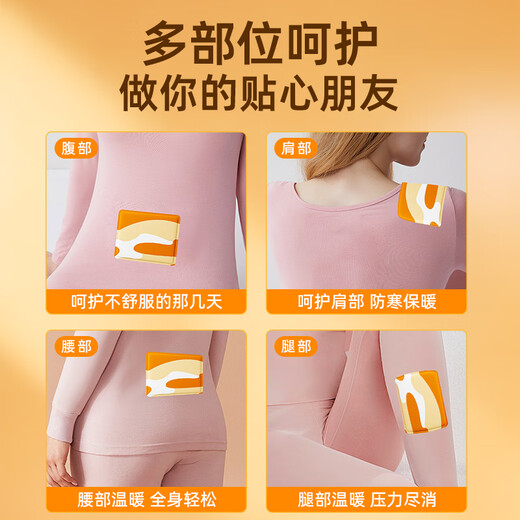 多部位呵护
做你的贴心朋友

腹部
呵护不舒服的那几天

肩部
呵护肩部 防寒保暖

腰部
腰部温暖 全身轻松

腿部
腿部温暖 压力尽消