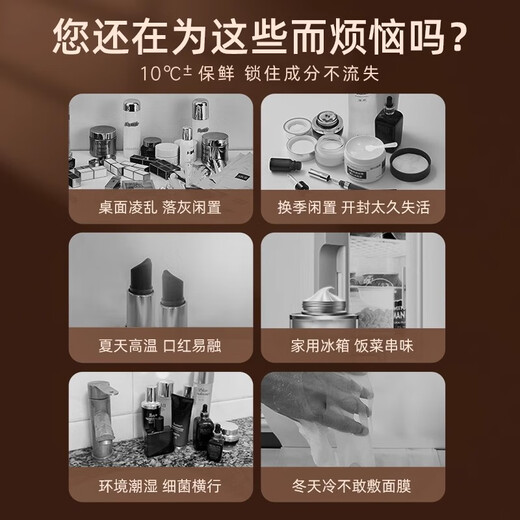 您还在为这些而烦恼吗？

10℃± 保鲜 锁住成分不流失

桌面凌乱 落灰闲置

换季闲置 开封太久失活

夏天高温 口红易融

家用冰箱 饭菜串味

环境潮湿 细菌横行

冬天冷不敢敷面膜