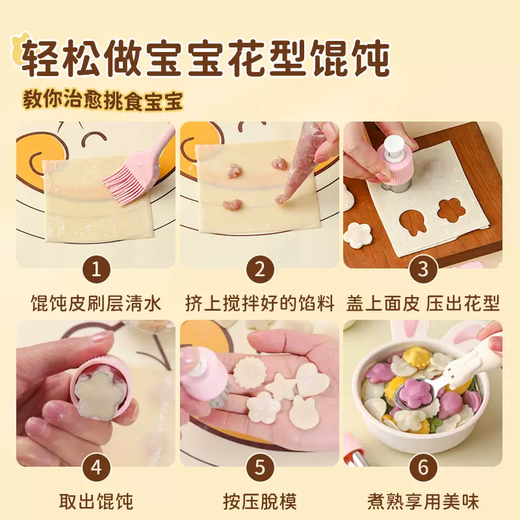 轻松做宝宝花型馄饨

教你治愈挑食宝宝

1

馄饨皮刷层清水

2

挤上搅拌好的馅料

3

盖上面皮 压出花型

4

取出馄饨

5

按压脱模

6

煮熟享用美味