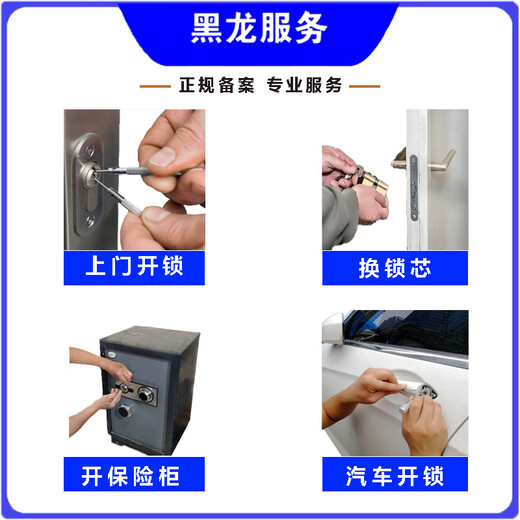 黑龙服务

正规备案 专业服务

上门开锁

换锁芯

开保险柜

汽车开锁