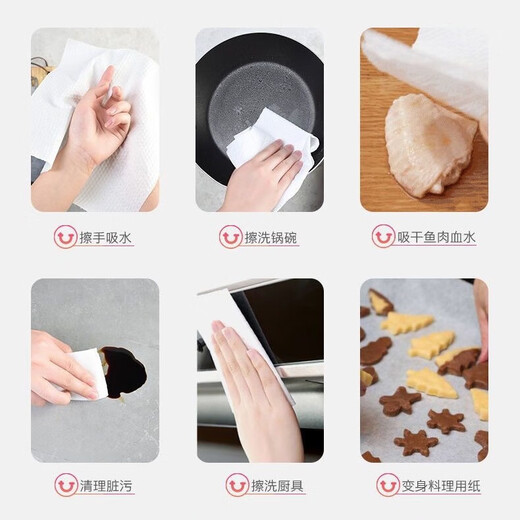 擦手吸水

擦洗锅碗

吸干鱼肉血水

清理脏污

擦洗厨具

变身料理用纸