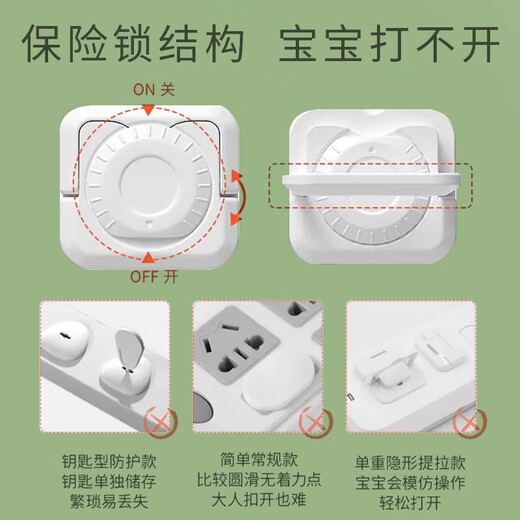 保险锁结构 宝宝打不开

ON 关

OFF 开

钥匙型防护款
钥匙单独储存
繁琐易丢失

简单常规款
比较圆滑无着力点
大人扣开也难

单重隐形提拉款
宝宝会模仿操作
轻松打开