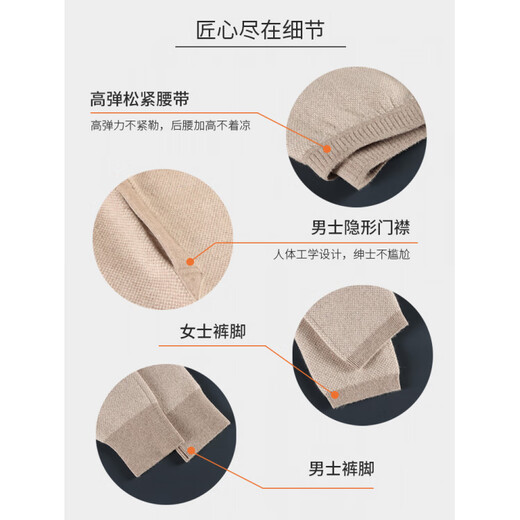 匠心尽在细节

高弹松紧腰带

高弹力不紧勒，后腰加高不着凉

男士隐形门襟

人体工学设计，绅士不尴尬

女士裤脚

男士裤脚