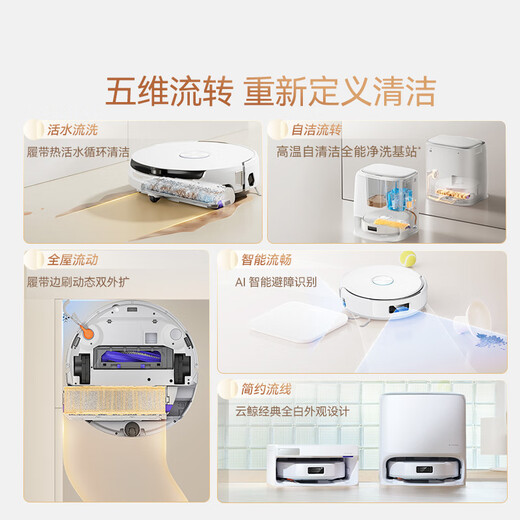 五维流转 重新定义清洁

活水流洗
履带热活水循环清洁

自洁流转
高温自清洁全能净洗基站*

全屋流动
履带边刷动态双外扩

智能流畅
AI 智能避障识别

简约流线
云鲸经典全白外观设计