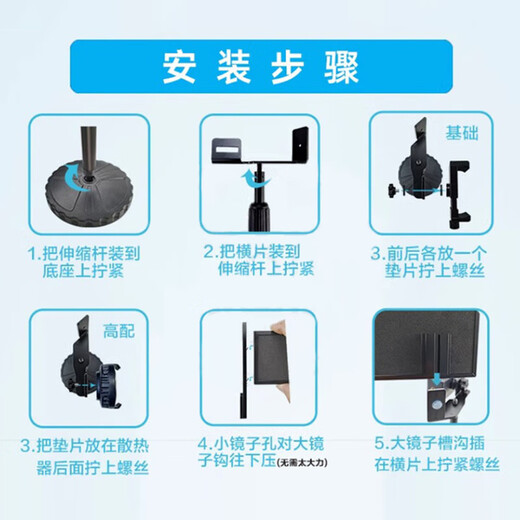 安装步骤

1.把伸缩杆装到底座上拧紧

2.把横片装到伸缩杆上拧紧

基础

3.前后各放一个垫片拧上螺丝

高配

3.把垫片放在散热器后面拧上螺丝

4.小镜子孔对大镜子钩往下压(无需太大力)

5.大镜子槽沟插在横片上拧紧螺丝