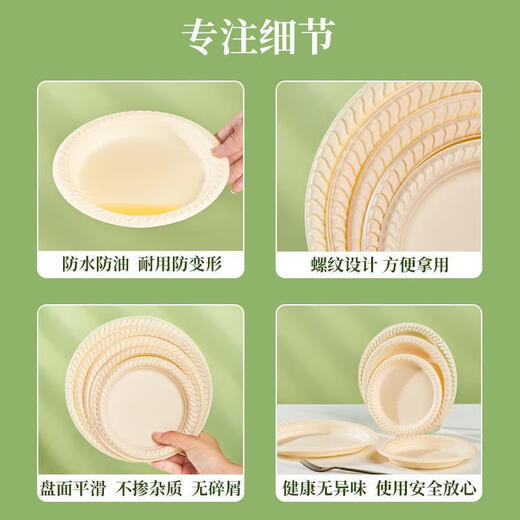 专注细节

防水防油 耐用防变形

螺纹设计 方便拿用

盘面平滑 不掺杂质 无碎屑

健康无异味 使用安全放心