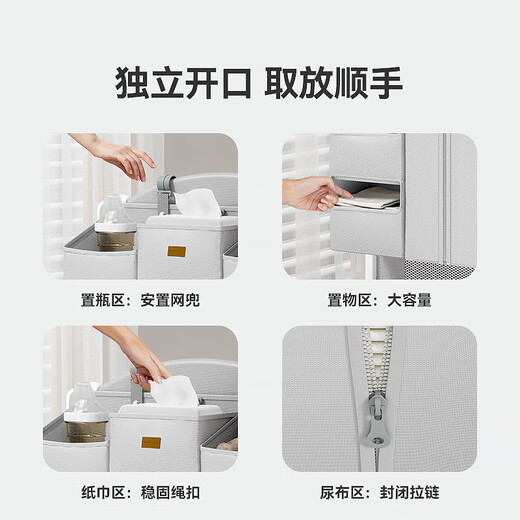 独立开口 取放顺手

置瓶区：安置网兜

置物区：大容量

纸巾区：稳固绳扣

尿布区：封闭拉链