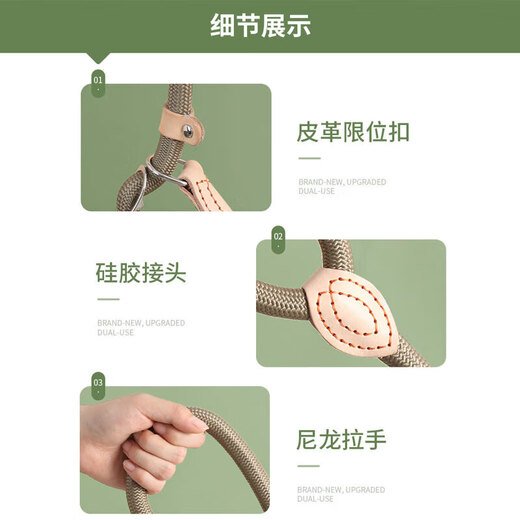 细节展示

01

皮革限位扣

BRAND-NEW, UPGRADED DUAL-USE

02

硅胶接头

BRAND-NEW, UPGRADED DUAL-USE

03

尼龙拉手

BRAND-NEW, UPGRADED DUAL-USE