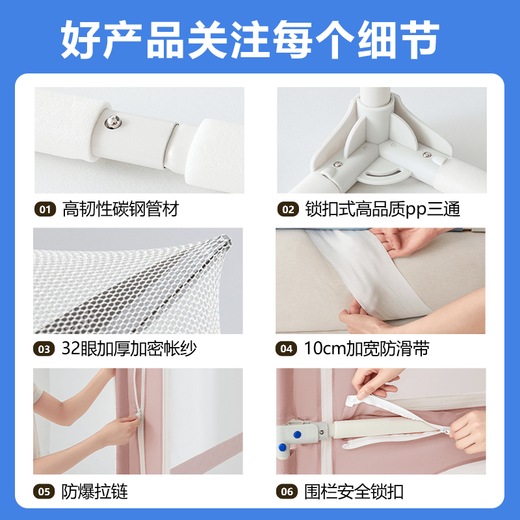 好产品关注每个细节

01 高韧性碳钢管材

02 锁扣式高品质pp三通

03 32眼加厚加密帐纱

04 10cm加宽防滑带

05 防爆拉链

06 围栏安全锁扣