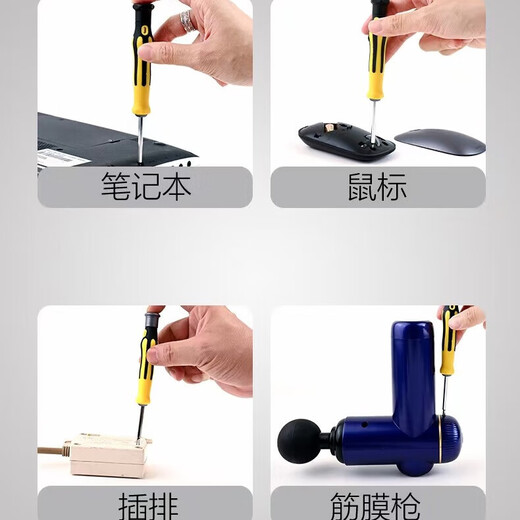 笔记本

鼠标

插排

筋膜枪