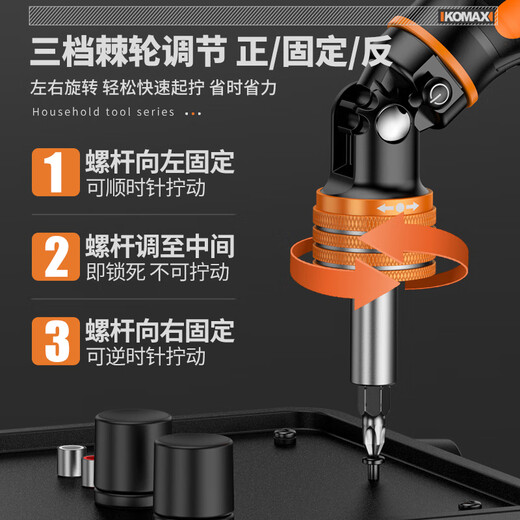 KOMAX

三档棘轮调节 正/固定/反

左右旋转 轻松快速起拧 省时省力

Household tool series

1 螺杆向左固定
可顺时针拧动

2 螺杆调至中间
即锁死 不可拧动

3 螺杆向右固定
可逆时针拧动