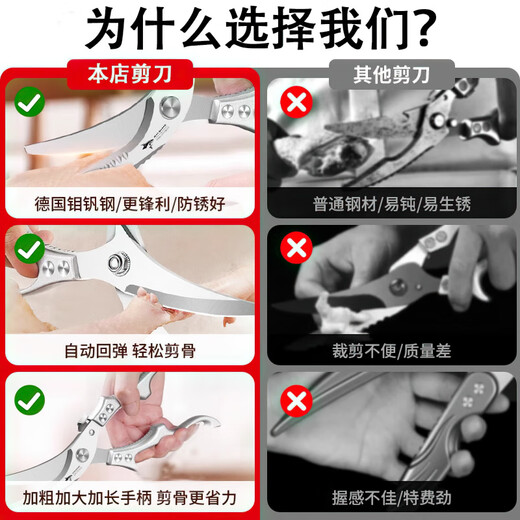 为什么选择我们?

本店剪刀

德国钼钒钢/更锋利/防锈好

自动回弹 轻松剪骨

加粗加大加长手柄 剪骨更省力

其他剪刀

普通钢材/易钝/易生锈

裁剪不便/质量差

握感不佳/特费劲