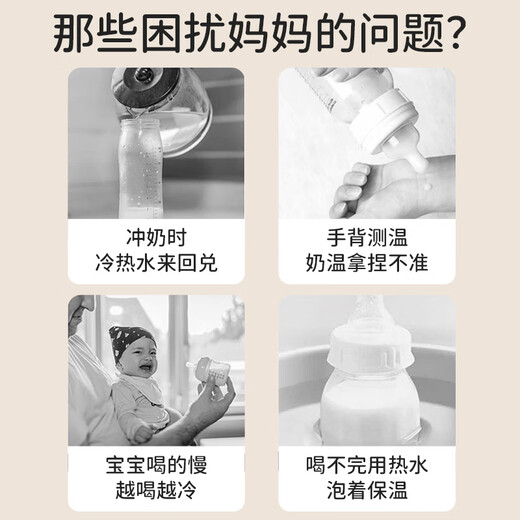 那些困扰妈妈的问题?

冲奶时
冷热水来回兑

手背测温
奶温拿捏不准

宝宝喝的慢
越喝越冷

喝不完用热水
泡着保温