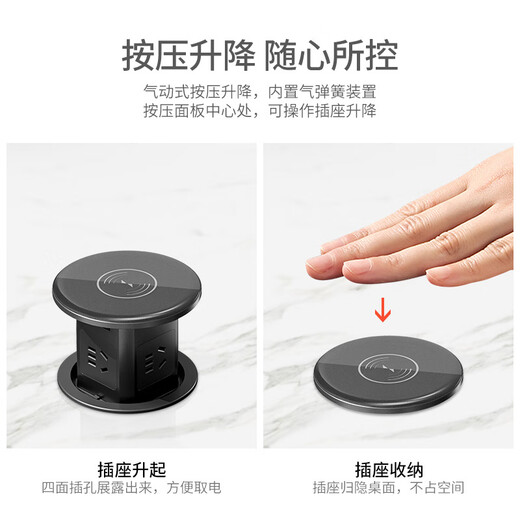 按压升降 随心所控

气动式按压升降，内置气弹簧装置
按压面板中心处，可操作插座升降

插座升起
四面插孔展露出来，方便取电

插座收纳
插座归隐桌面，不占空间