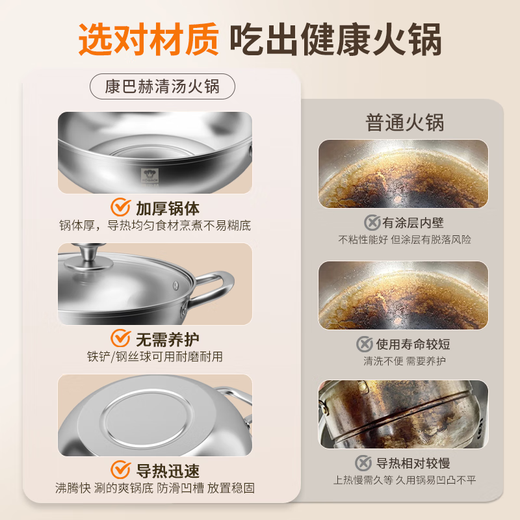 选对材质 吃出健康火锅

康巴赫清汤火锅

加厚锅体
锅体厚，导热均匀食材烹煮不易糊底

无需养护
铁铲/钢丝球可用耐磨耐用

导热迅速
沸腾快 涮的爽锅底 防滑凹槽 放置稳固

普通火锅

有涂层内壁
不粘性能好 但涂层有脱落风险

使用寿命较短
清洗不便 需要养护

导热相对较慢
上热慢需久等 久用锅易凹凸不平