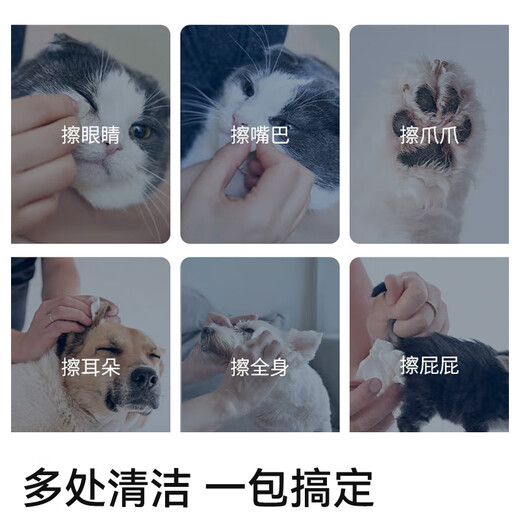 擦眼睛

擦嘴巴

擦爪爪

擦耳朵

擦全身

擦屁屁

多处清洁 一包搞定