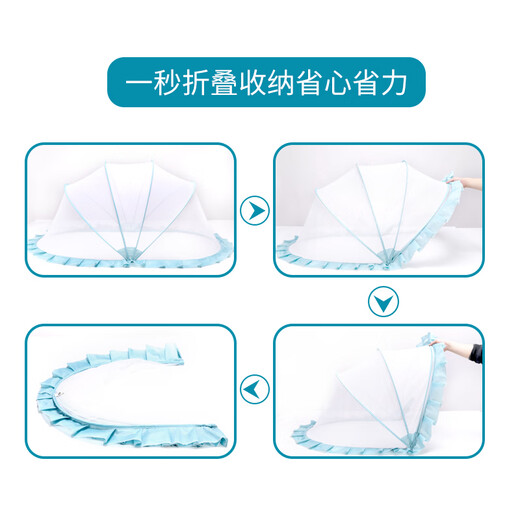 一秒折叠收纳省心省力