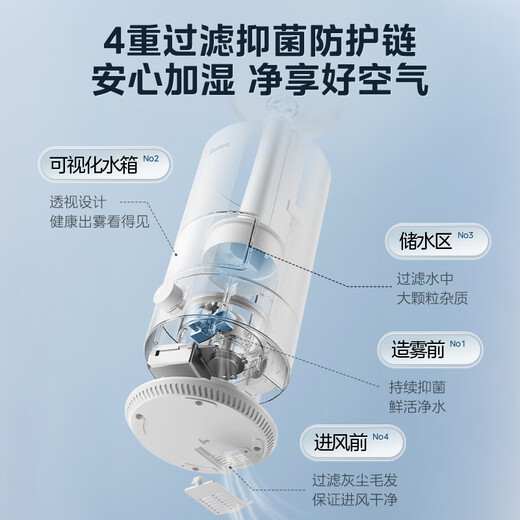 4重过滤抑菌防护链
安心加湿 净享好空气

Midea

可视化水箱 No2

透视设计
健康出雾看得见

储水区 No3

过滤水中
大颗粒杂质

造雾前 No1

持续抑菌
鲜活净水

进风前 No4

过滤灰尘毛发
保证进风干净