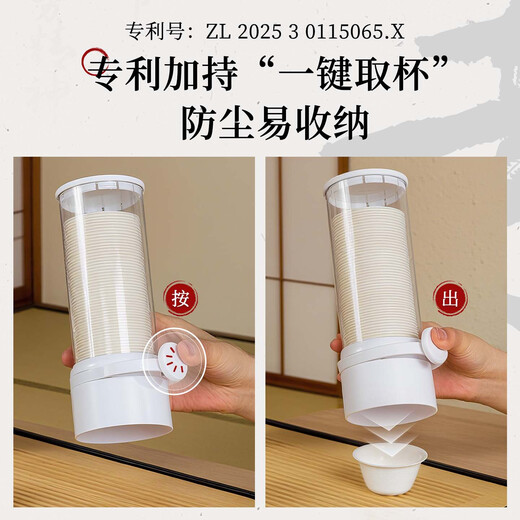 专利号：ZL 2025 3 0115065.X

专利加持“一键取杯”
防尘易收纳

按

出