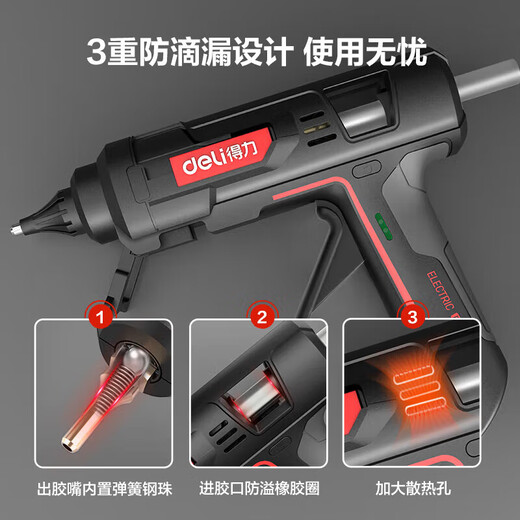 3重防滴漏设计 使用无忧

deli得力

ELECTRIC

1

2

3

出胶嘴内置弹簧钢珠

进胶口防溢橡胶圈

加大散热孔