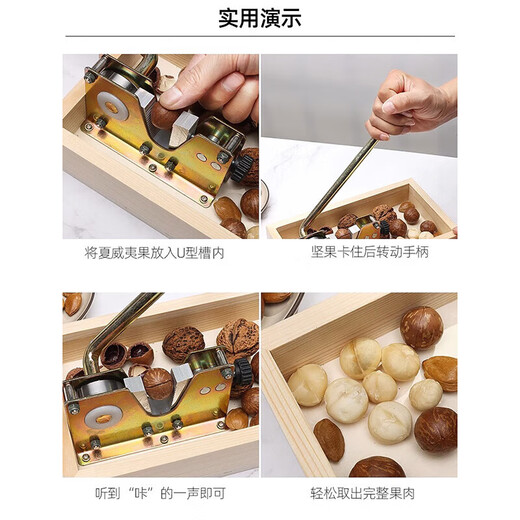 实用演示

将夏威夷果放入U型槽内

坚果卡住后转动手柄

听到“咔”的一声即可

轻松取出完整果肉