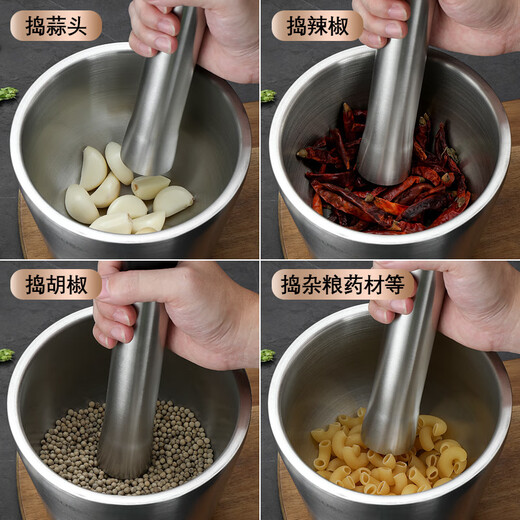 捣蒜头

捣辣椒

捣胡椒

捣杂粮药材等