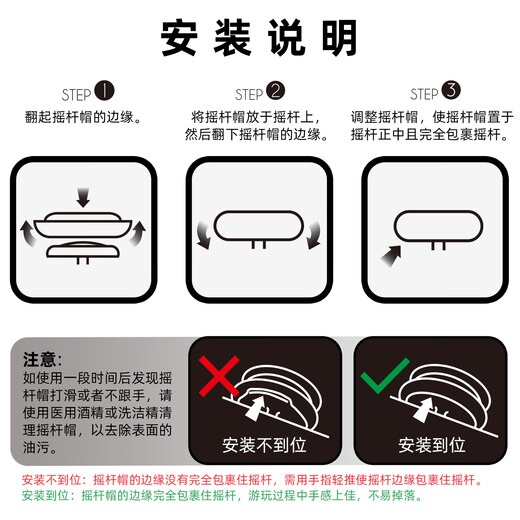 安装说明

STEP 1
翻起摇杆帽的边缘。

STEP 2
将摇杆帽放于摇杆上，然后翻下摇杆帽的边缘。

STEP 3
调整摇杆帽，使摇杆帽置于摇杆正中且完全包裹摇杆。

注意：
如使用一段时间后发现摇杆帽打滑或者不跟手，请使用医用酒精或洗洁精清理摇杆帽，以去除表面的油污。

安装不到位

安装到位

安装不到位：摇杆帽的边缘没有完全包裹住摇杆，需用手指轻推使摇杆边缘包裹住摇杆。
安装到位：摇杆帽的边缘完全包裹住摇杆，游玩过程中手感上佳，不易掉落。