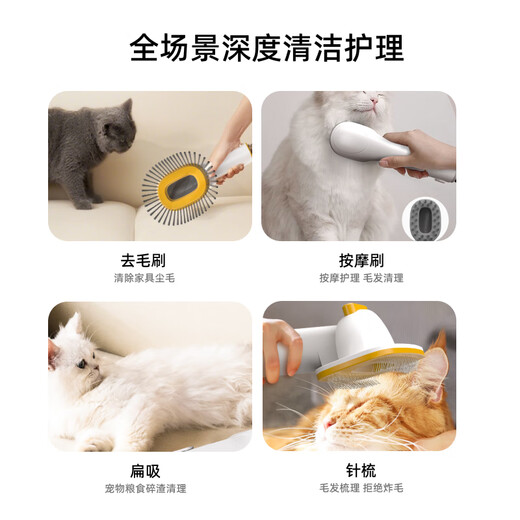 全场景深度清洁护理

去毛刷
清除家具尘毛

按摩刷
按摩护理 毛发清理

扁吸
宠物粮食碎渣清理

针梳
毛发梳理 拒绝炸毛