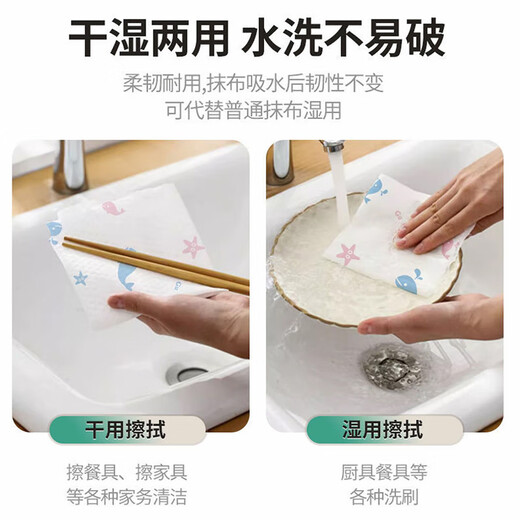 干湿两用 水洗不易破

柔韧耐用,抹布吸水后韧性不变
可代替普通抹布湿用

干用擦拭

擦餐具、擦家具
等各种家务清洁

湿用擦拭

厨具餐具等
各种洗刷