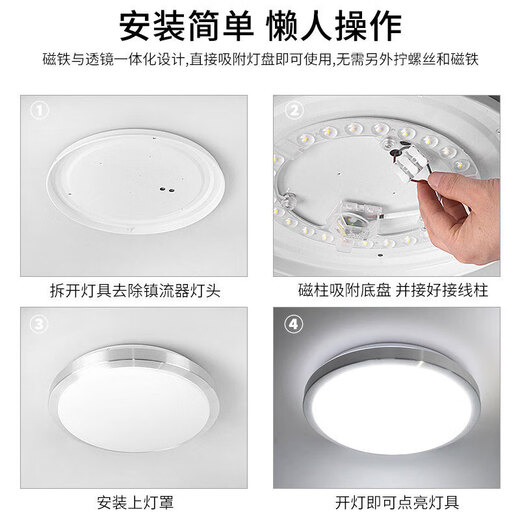 安装简单 懒人操作

磁铁与透镜一体化设计,直接吸附灯盘即可使用,无需另外拧螺丝和磁铁

①

拆开灯具去除镇流器灯头

②

磁柱吸附底盘 并接好接线柱

③

安装上灯罩

④

开灯即可点亮灯具