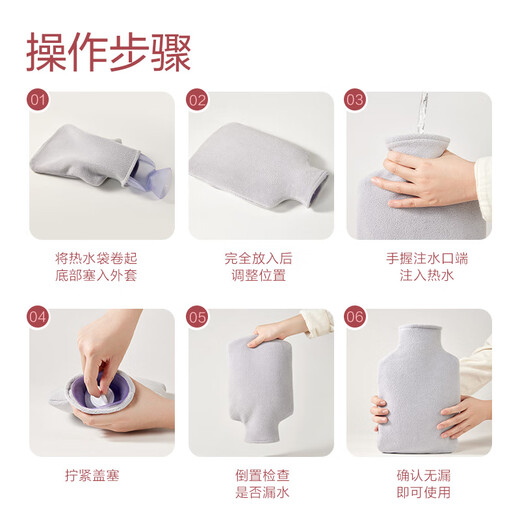 操作步骤

01

将热水袋卷起
底部塞入外套

02

完全放入后
调整位置

03

手握注水口端
注入热水

04

拧紧盖塞

05

倒置检查
是否漏水

06

确认无漏
即可使用