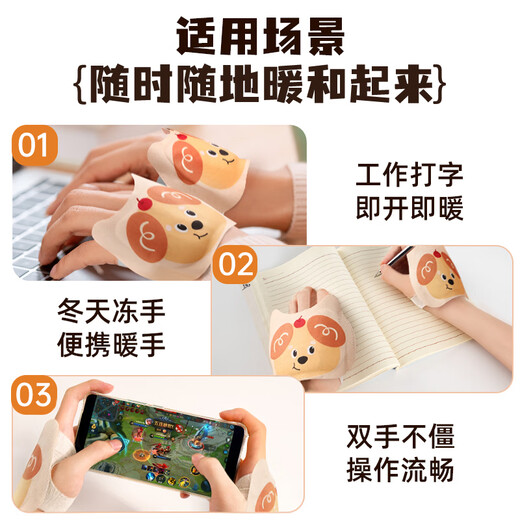 适用场景
{随时随地暖和起来}

01

工作打字
即开即暖

02

冬天冻手
便携暖手

03

双手不僵
操作流畅