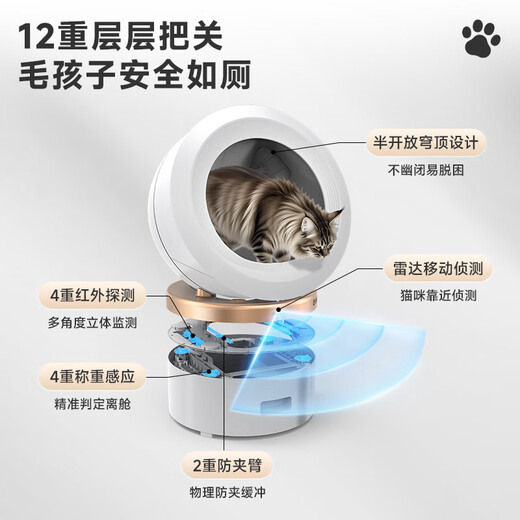 12重层层把关
毛孩子安全如厕

半开放穹顶设计
不幽闭易脱困

雷达移动侦测
猫咪靠近侦测

4重红外探测
多角度立体监测

4重称重感应
精准判定离舱

2重防夹臂
物理防夹缓冲