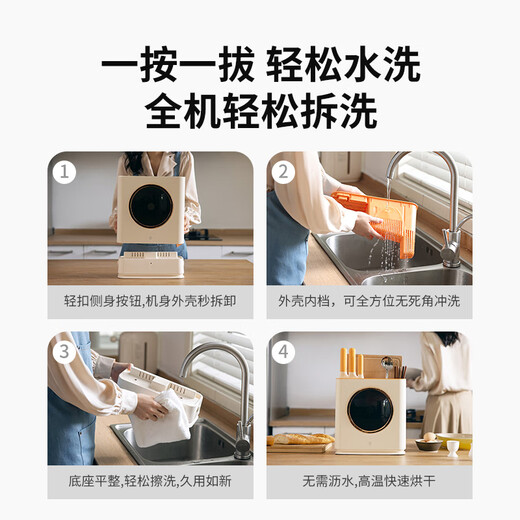 一按一拔 轻松水洗
全机轻松拆洗

1

轻扣侧身按钮,机身外壳秒拆卸

2

外壳内档，可全方位无死角冲洗

3

底座平整,轻松擦洗,久用如新

4

无需沥水,高温快速烘干