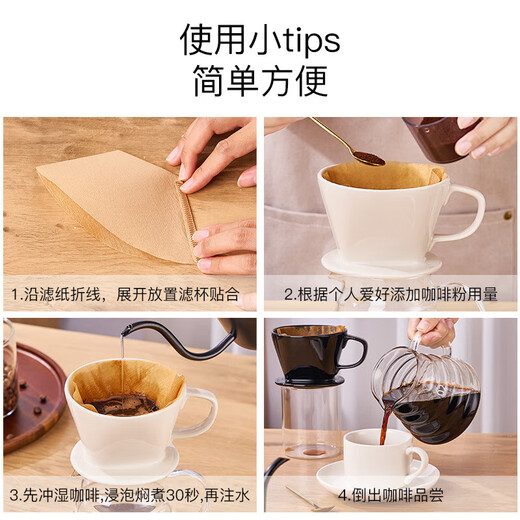 使用小tips
简单方便

1.沿滤纸折线，展开放置滤杯贴合

2.根据个人爱好添加咖啡粉用量

3.先冲湿咖啡,浸泡焖煮30秒,再注水

4.倒出咖啡品尝